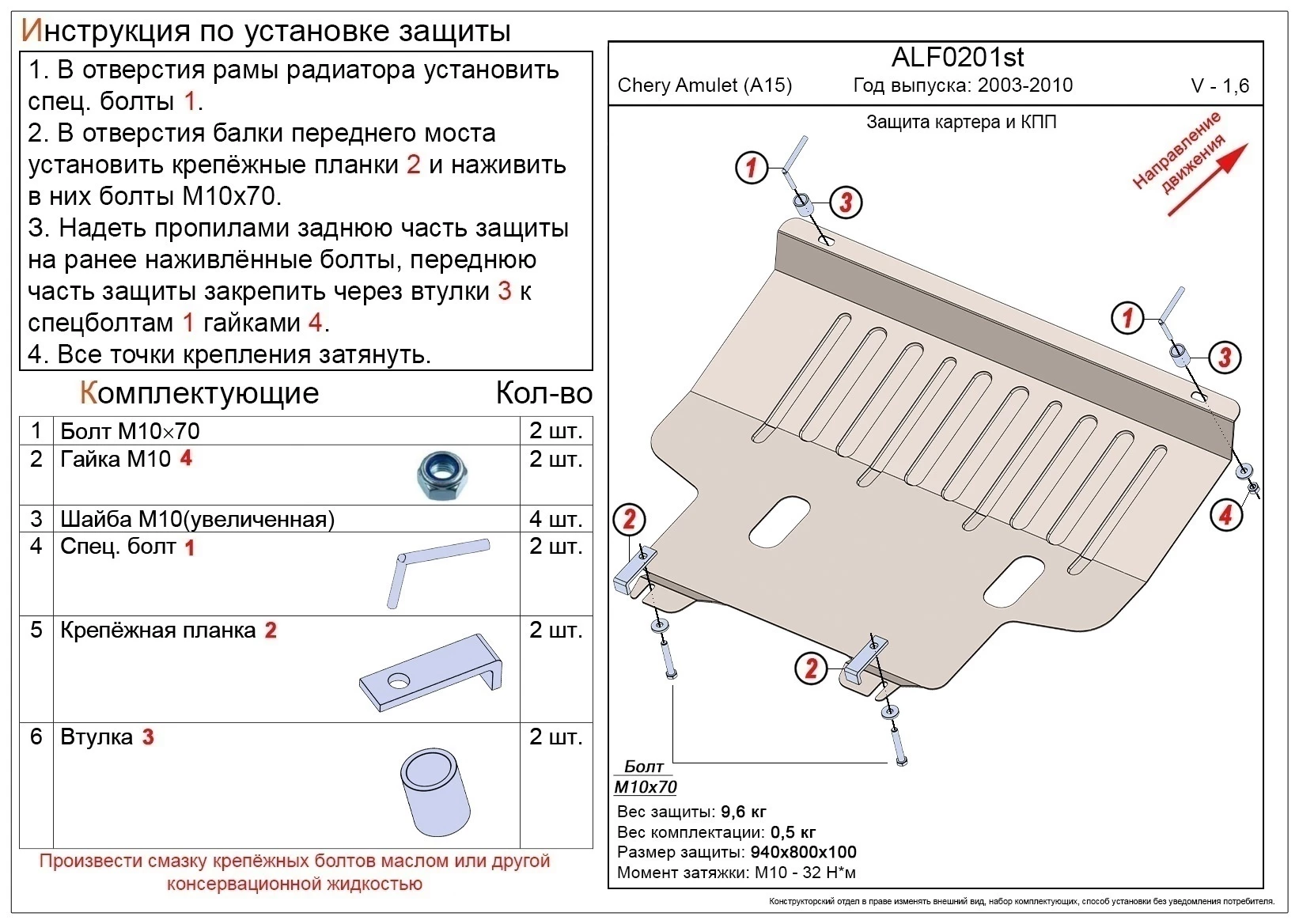 Инструкция по установке защиты

1. В отверстия рамы радиатора установить спец. болты 1.
2. В отверстия балки переднего моста установить крепёжные планки 2 и наживить в них болты М10х70.
3. Надеть пропилами заднюю часть защиты на ранее наживлённые болты, переднюю часть защиты закрепить через втулки 3 к спецболтам 1 гайками 4.
4. Все точки крепления затянуть.

Комплектующие Кол-во

| 1 | Болт М10×70 | 2 шт. |
|---|---|---|
| 2 | Гайка М10 4 | 2 шт. |
| 3 | Шайба М10(увеличенная) | 4 шт. |
| 4 | Спец. болт 1 | 2 шт. |
| 5 | Крепёжная планка 2 | 2 шт. |
| 6 | Втулка 3 | 2 шт. |

Произвести смазку крепёжных болтов маслом или другой консервационной жидкостью

ALF0201st
Chery Amulet (A15) Год выпуска: 2003-2010 V - 1,6
Защита картера и КПП

Направление движения

1 3 1 3 4 2 2

Болт
М10х70

Вес защиты: 9,6 кг
Вес комплектации: 0,5 кг
Размер защиты: 940х800х100
Момент затяжки: М10 - 32 Н*м

Конструкторский отдел в праве изменять внешний вид, набор комплектующих, способ установки без уведомления потребителя.