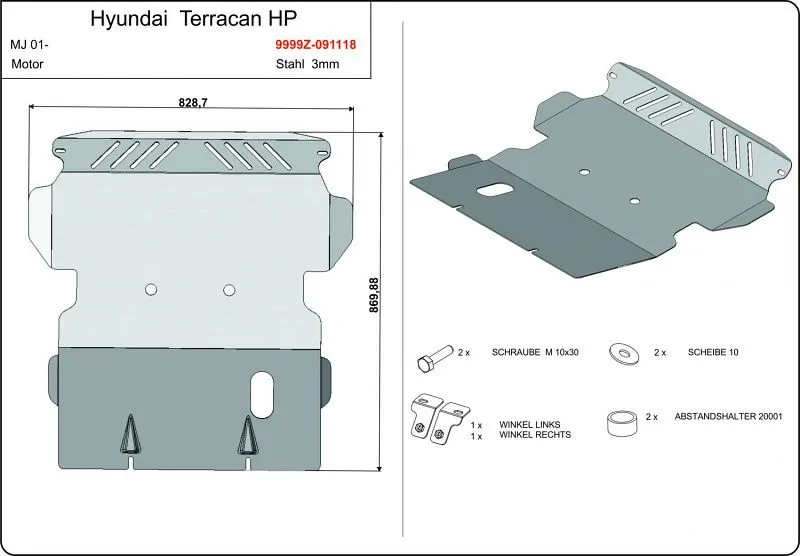 Hyundai Terracan HP

MJ 01-
9999Z-091118
Motor
Stahl 3mm

828,7

869,88

2 x SCHRAUBE M 10x30

2 x SCHEIBE 10

1 x WINKEL LINKS
1 x WINKEL RECHTS

2 x ABSTANDSHALTER 20001