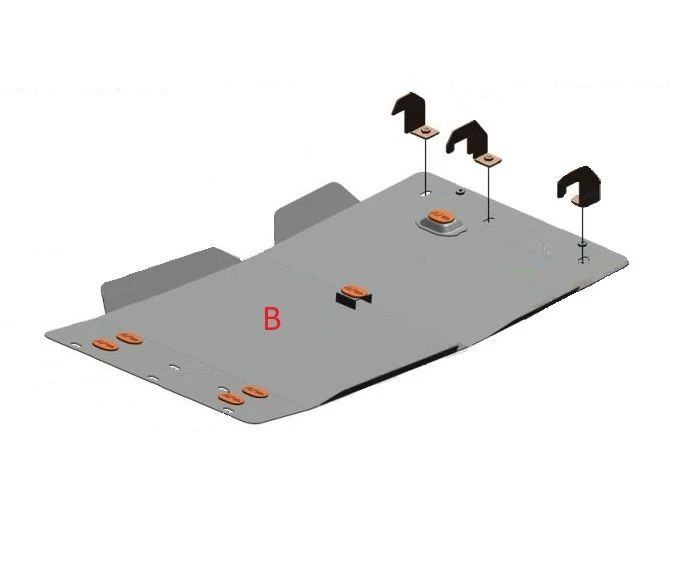 B